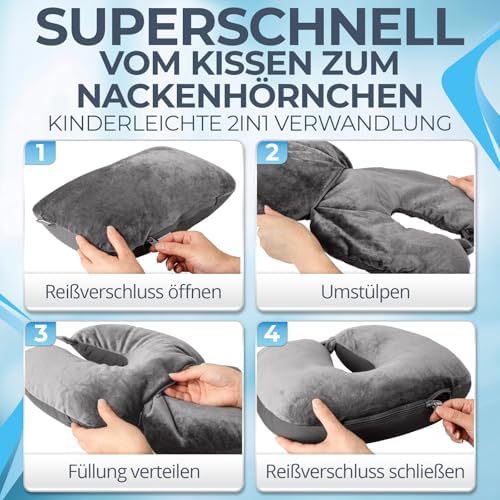 SUPERSCHNELL
VOM KISSEN ZUM
NACKENHÖRNCHEN
KINDERLEICHTE 2IN1 VERWANDLUNG

1
Reißverschluss öffnen

2
Umstülpen

3
Füllung verteilen

4
Reißverschluss schließen