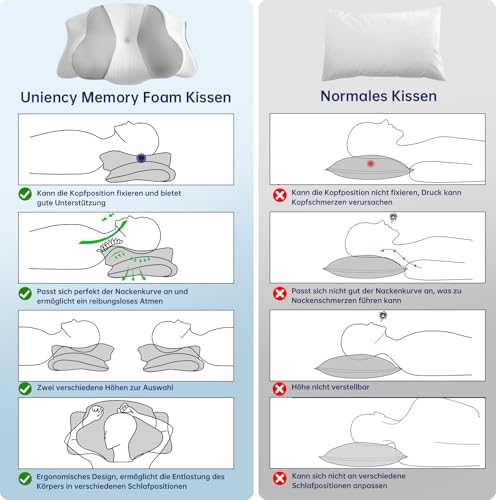 Uniency Memory Foam Kissen

Kann die Kopfposition fixieren und bietet gute Unterstützung

Passt sich perfekt der Nackenkurve an und ermöglicht ein reibungsloses Atmen

Zwei verschiedene Höhen zur Auswahl

Ergonomisches Design, ermöglicht die Entlastung des Körpers in verschiedenen Schlafpositionen

Normales Kissen

Kann die Kopfposition nicht fixieren, Druck kann Kopfschmerzen verursachen

Passt sich nicht gut der Nackenkurve an, was zu Nackenschmerzen führen kann

Höhe nicht verstellbar

Kann sich nicht an verschiedene Schlafpositionen anpassen